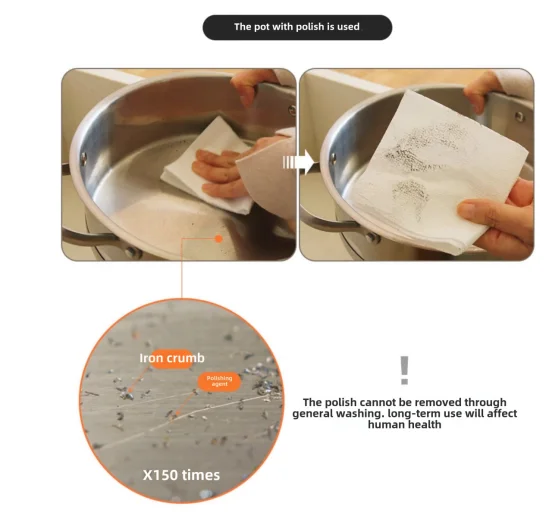 The pot with polish is used

Iron crumb

Polishing agent

X150 times

!

The polish cannot be removed through general washing. long-term use will affect human health