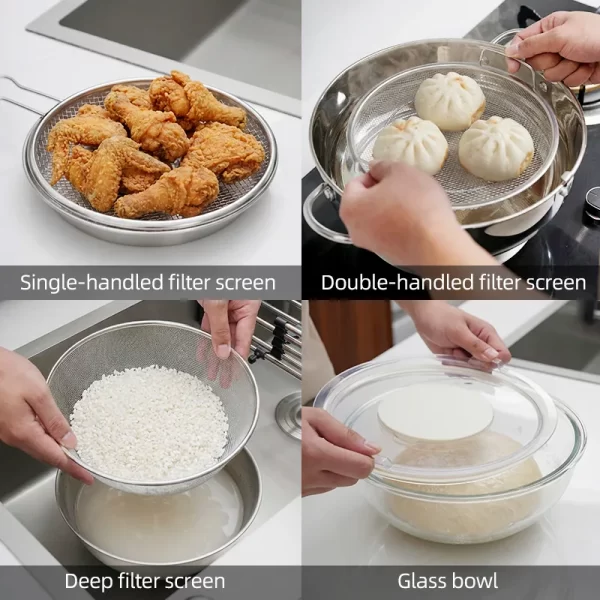 Single-handled filter screen

Double-handled filter screen

Deep filter screen

Glass bowl