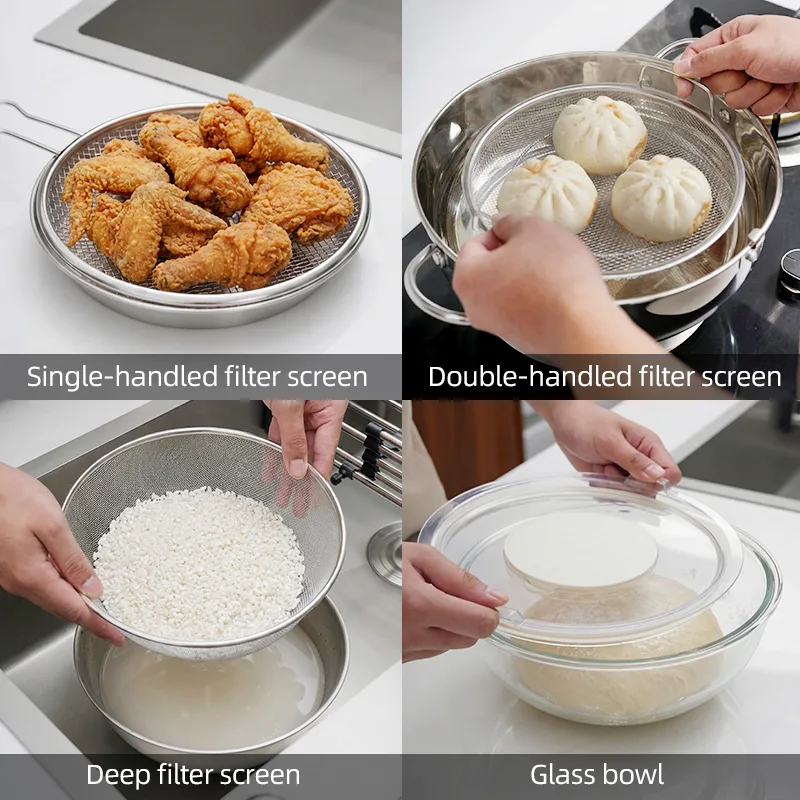 Single-handled filter screen

Double-handled filter screen

Deep filter screen

Glass bowl